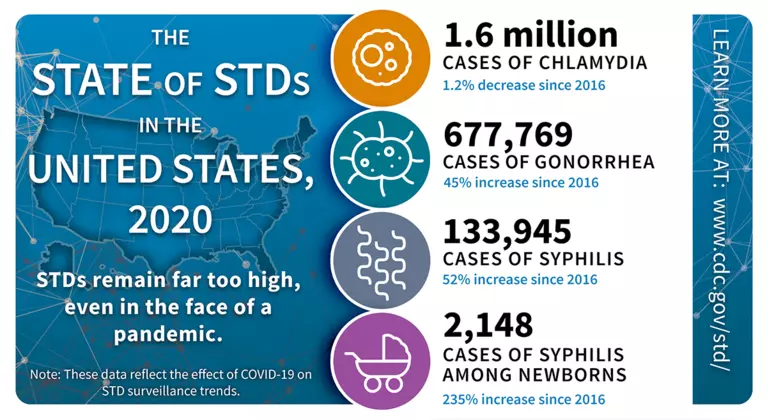 THE STATE OF STDs IN THE UNITED STATES, 2020

STDs remain far too high, even in the face of a pandemic.

Note: These data reflect the effect of COVID-19 on STD surveillance trends.

1.6 million
CASES OF CHLAMYDIA
1.2% decrease since 2016

677,769
CASES OF GONORRHEA
45% increase since 2016

133,945
CASES OF SYPHILIS
52% increase since 2016

2,148
CASES OF SYPHILIS AMONG NEWBORNS
235% increase since 2016

LEARN MORE AT: www.cdc.gov/std/